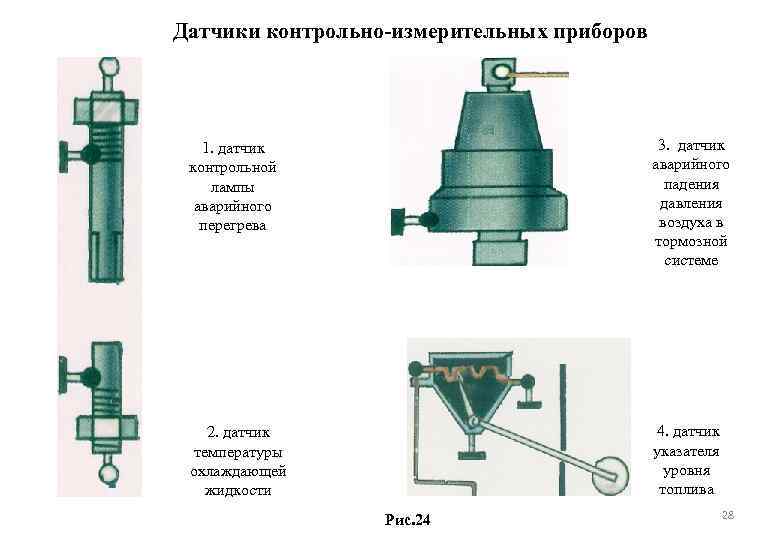 Датчики контрольно-измерительных приборов

1. датчик контрольной лампы аварийного перегрева

3. датчик аварийного падения давления воздуха в тормозной системе

2. датчик температуры охлаждающей жидкости

4. датчик указателя уровня топлива

Рис.24

28