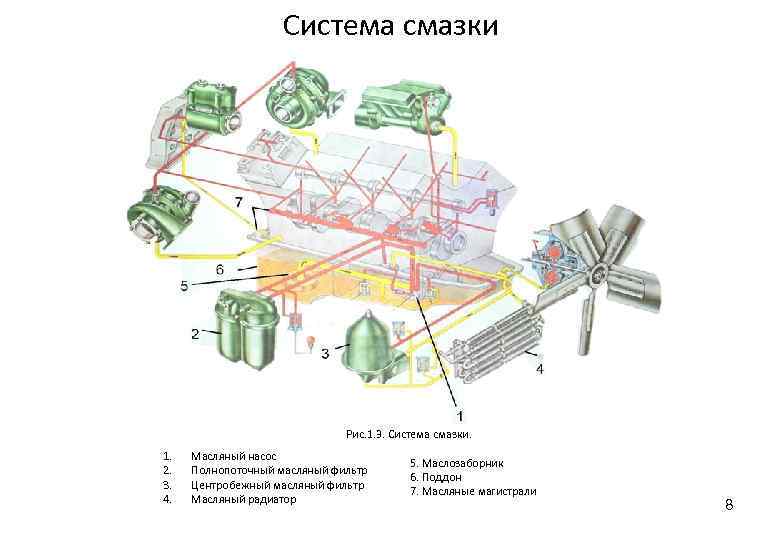 Система смазки

7

6

5

2

3

4

1

Рис.1.9. Система смазки.

1. Масляный насос
2. Полнопоточный масляный фильтр
3. Центробежный масляный фильтр
4. Масляный радиатор

5. Маслозаборник
6. Поддон
7. Масляные магистрали

8