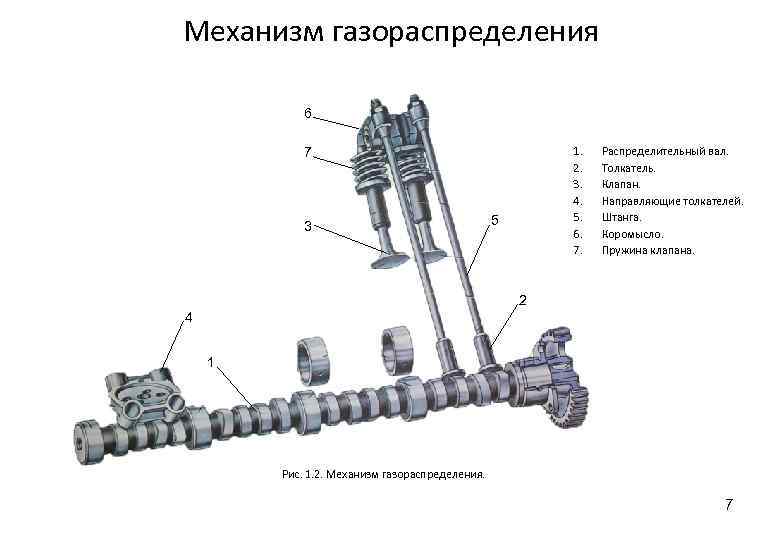 Механизм газораспределения

6
7
3
5
2
4
1

1. Распределительный вал.
2. Толкатель.
3. Клапан.
4. Направляющие толкателей.
5. Штанга.
6. Коромысло.
7. Пружина клапана.

Рис. 1.2. Механизм газораспределения.

7