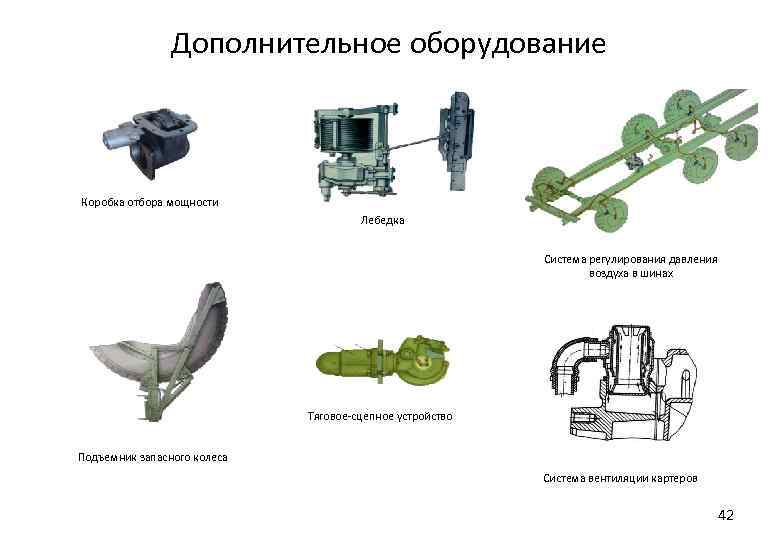 Дополнительное оборудование

Коробка отбора мощности

Лебедка

Система регулирования давления воздуха в шинах

Подъемник запасного колеса

Тягово-сцепное устройство

Система вентиляции картеров

42