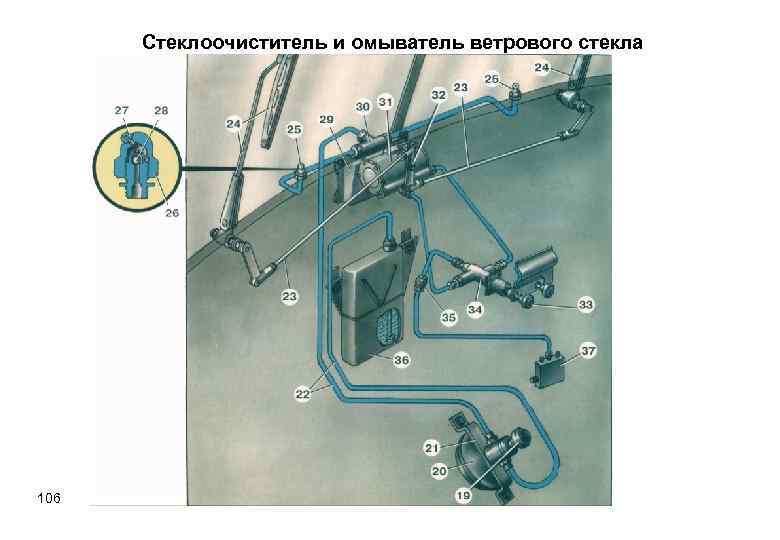 Стеклоочиститель и омыватель ветрового стекла

27
28
26
24
25
29
30
31
32
23
25
24
23
35
34
33
36
37
22
21
20
19

106