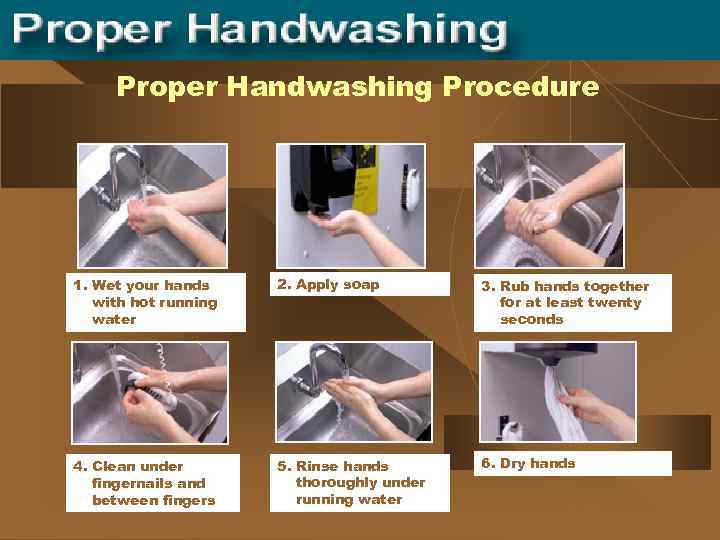 Proper Handwashing

Proper Handwashing Procedure

1. Wet your hands with hot running water

2. Apply soap

3. Rub hands together for at least twenty seconds

4. Clean under fingernails and between fingers

5. Rinse hands thoroughly under running water

6. Dry hands