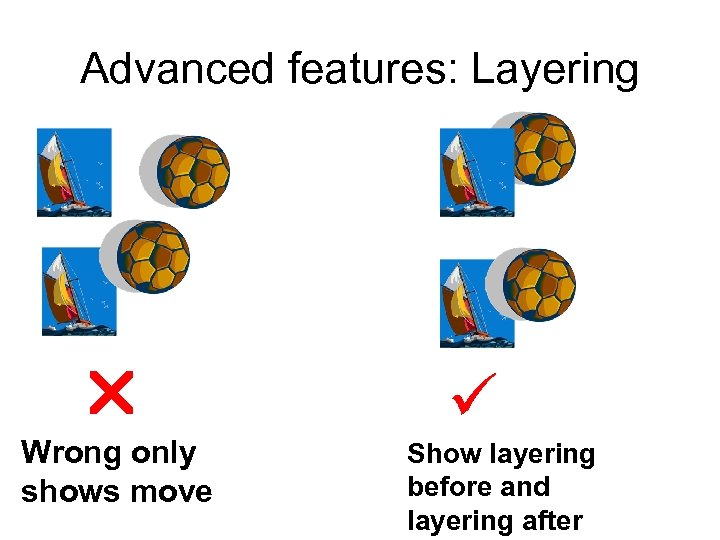 Advanced features: Layering

Wrong only shows move

Show layering before and layering after