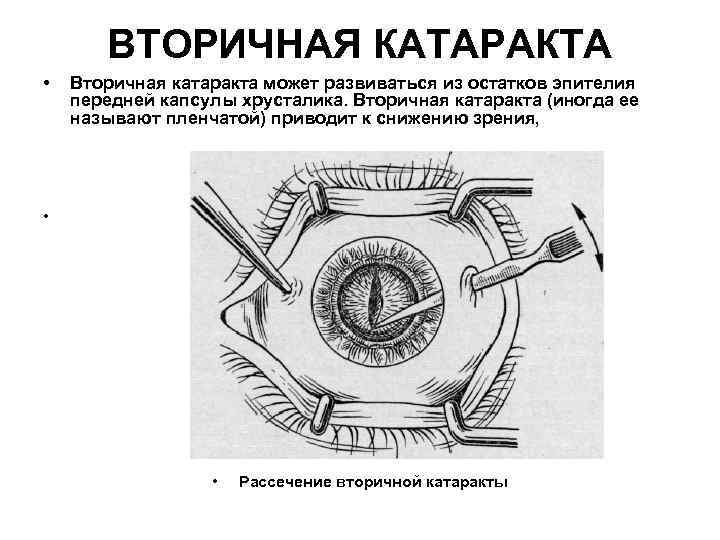 ВТОРИЧНАЯ КАТАРАКТА

• Вторичная катаракта может развиваться из остатков эпителия передней капсулы хрусталика. Вторичная катаракта (иногда ее называют пленчатой) приводит к снижению зрения,

•

• Рассечение вторичной катаракты