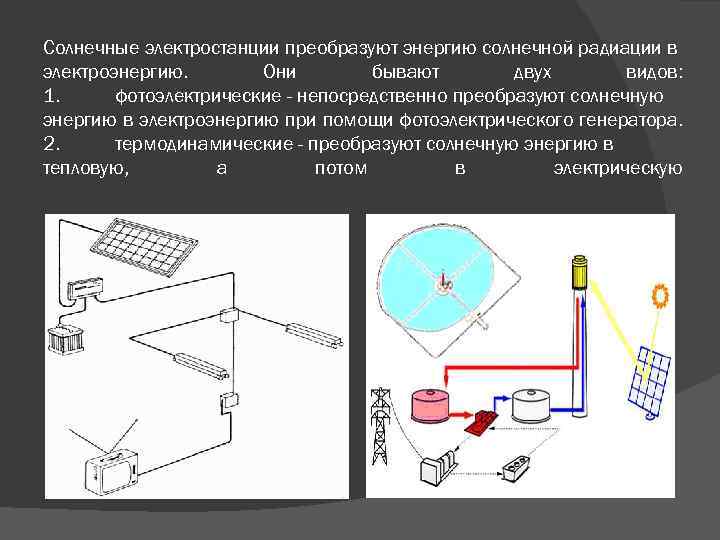 Солнечные электростанции преобразуют энергию солнечной радиации в электроэнергию. Они бывают двух видов:
1. фотоэлектрические - непосредственно преобразуют солнечную энергию в электроэнергию при помощи фотоэлектрического генератора.
2. термодинамические - преобразуют солнечную энергию в тепловую, а потом в электрическую