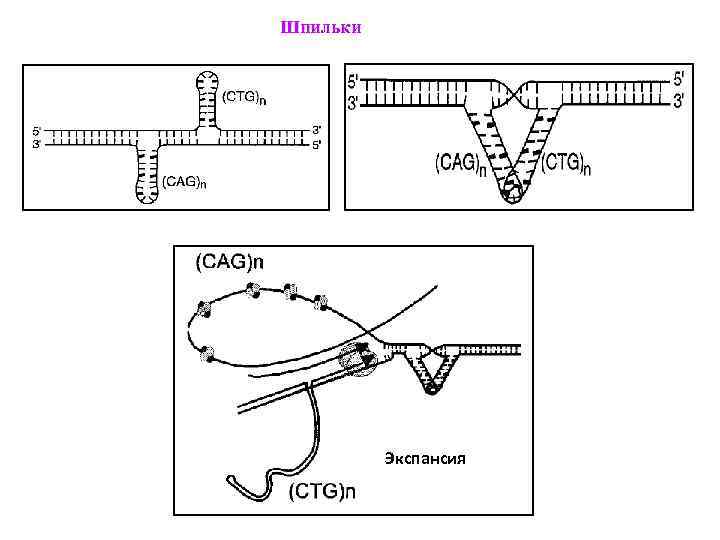 Шпильки

$(CTG)_n$
5'
3'
3'
5'
$(CAG)_n$

5'
3'
5'
3'
$(CAG)_n$
$(CTG)_n$

(CAG)n
Экспансия
(CTG)n