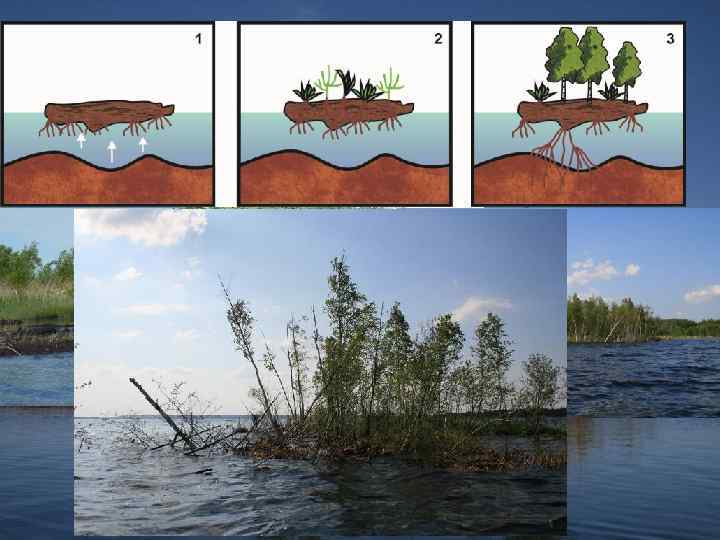 1

2

3