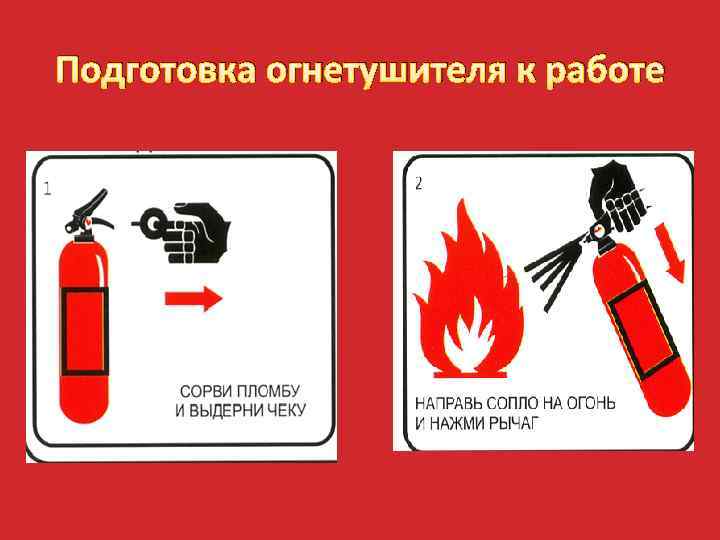 Подготовка огнетушителя к работе

1

СОРВИ ПЛОМБУ И ВЫДЕРНИ ЧЕКУ

2

НАПРАВЬ СОПЛО НА ОГОНЬ И НАЖМИ РЫЧАГ