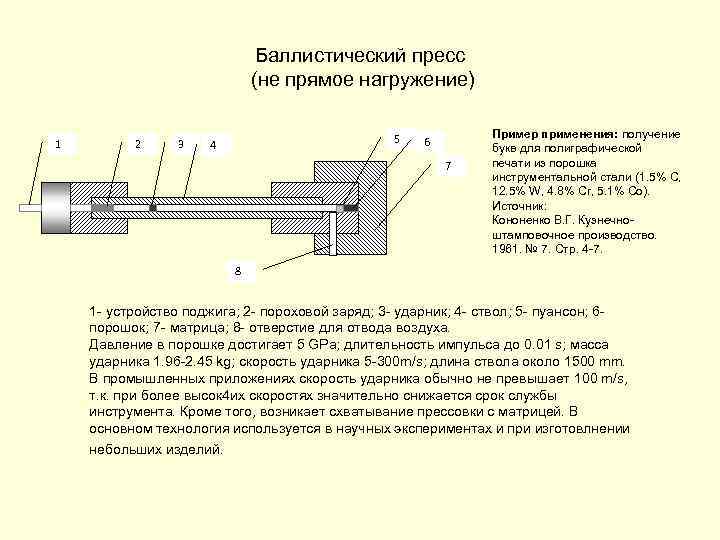 Баллистический пресс
(не прямое нагружение)

1
2
3
4
5
6
7
8

Пример применения: получение букв для полиграфической печати из порошка инструментальной стали (1.5% C, 12.5% W, 4.8% Cr, 5.1% Co).
Источник:
Кононенко В.Г. Кузнечно-штамповочное производство. 1981. № 7. Стр. 4-7.

1- устройство поджига; 2- пороховой заряд; 3- ударник; 4- ствол; 5- пуансон; 6- порошок; 7- матрица; 8- отверстие для отвода воздуха.
Давление в порошке достигает 5 GPa; длительность импульса до 0.01 s; масса ударника 1.96-2.45 kg; скорость ударника 5-300m/s; длина ствола около 1500 mm.
В промышленных приложениях скорость ударника обычно не превышает 100 m/s, т.к. при более высок4их скоростях значительно снижается срок службы инструмента. Кроме того, возникает схватывание прессовки с матрицей. В основном технология используется в научных экспериментах и при изготовлнении небольших изделий.