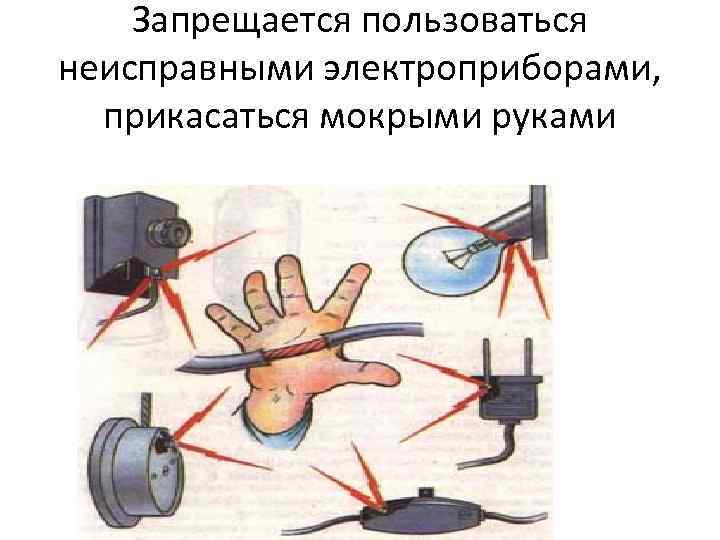 Запрещается пользоваться неисправными электроприборами, прикасаться мокрыми руками