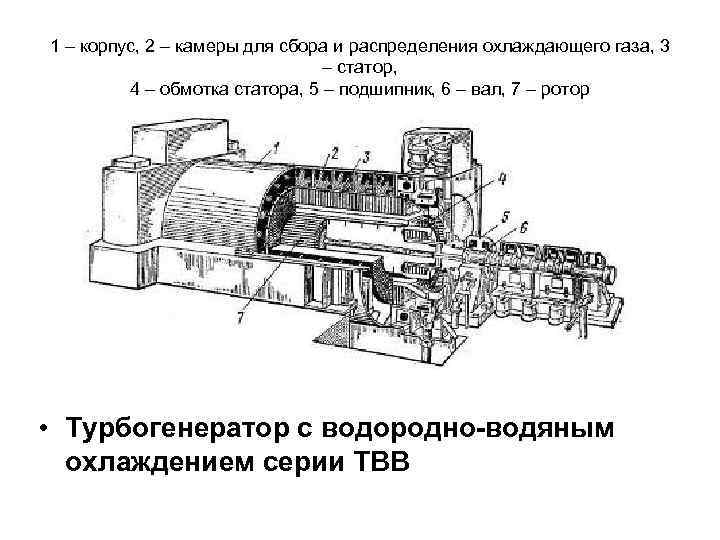 1 – корпус, 2 – камеры для сбора и распределения охлаждающего газа, 3 – статор,
4 – обмотка статора, 5 – подшипник, 6 – вал, 7 – ротор

1
2
3
4
5
6
7

• Турбогенератор с водородно-водяным охлаждением серии ТВВ