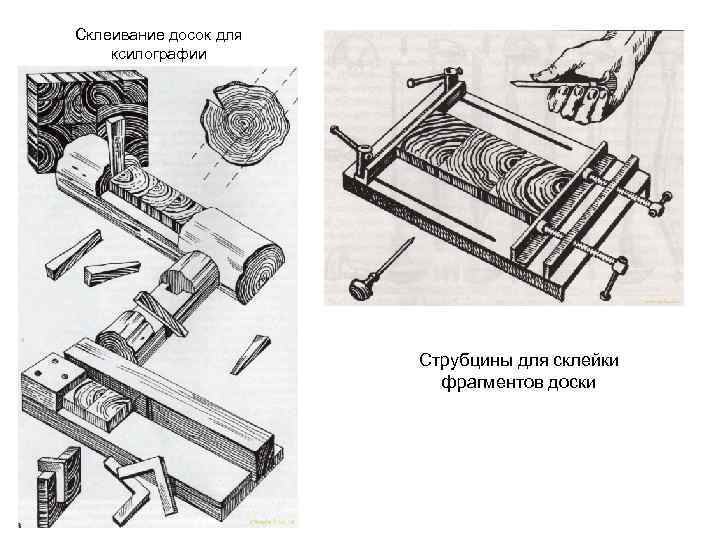 Склеивание досок для ксилографии

Струбцины для склейки фрагментов доски