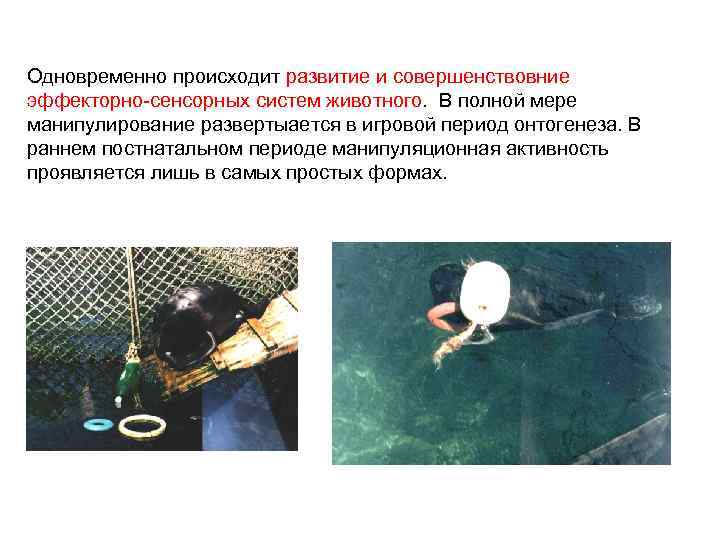 Одновременно происходит развитие и совершенствовние эффекторно-сенсорных систем животного. В полной мере манипулирование развертыается в игровой период онтогенеза. В раннем постнатальном периоде манипуляционная активность проявляется лишь в самых простых формах.