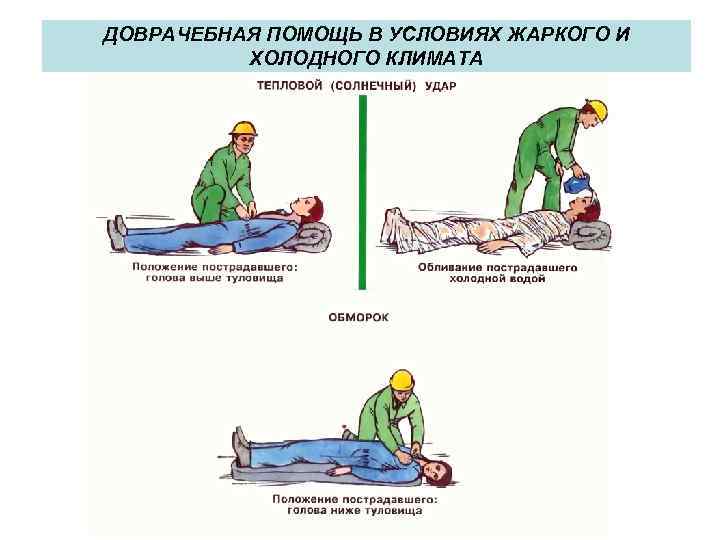 ДОВРАЧЕБНАЯ ПОМОЩЬ В УСЛОВИЯХ ЖАРКОГО И ХОЛОДНОГО КЛИМАТА

ТЕПЛОВОЙ (СОЛНЕЧНЫЙ) УДАР

Положение пострадавшего: голова выше туловища

Обливание пострадавшего холодной водой

ОБМОРОК

Положение пострадавшего: голова ниже туловища