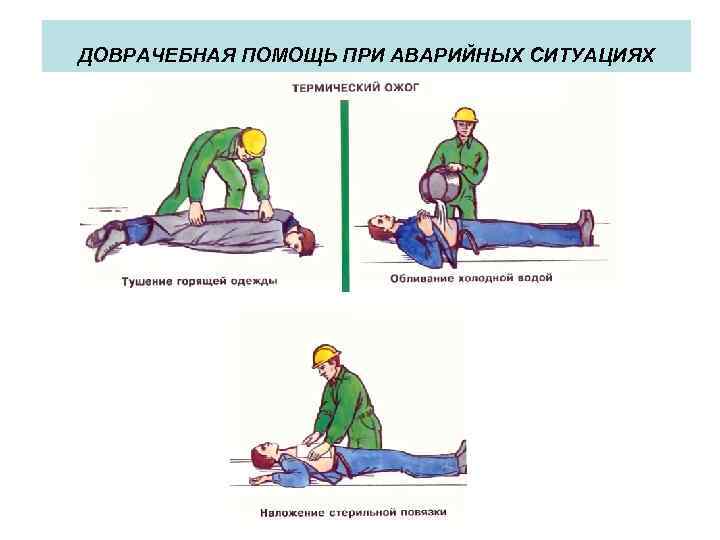 ДОВРАЧЕБНАЯ ПОМОЩЬ ПРИ АВАРИЙНЫХ СИТУАЦИЯХ

ТЕРМИЧЕСКИЙ ОЖОГ

Тушение горящей одежды

Обливание холодной водой

Наложение стерильной повязки