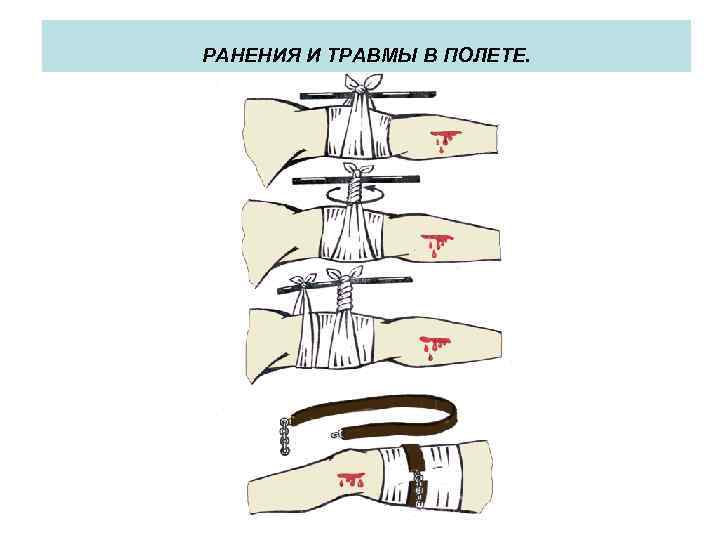 РАНЕНИЯ И ТРАВМЫ В ПОЛЕТЕ.