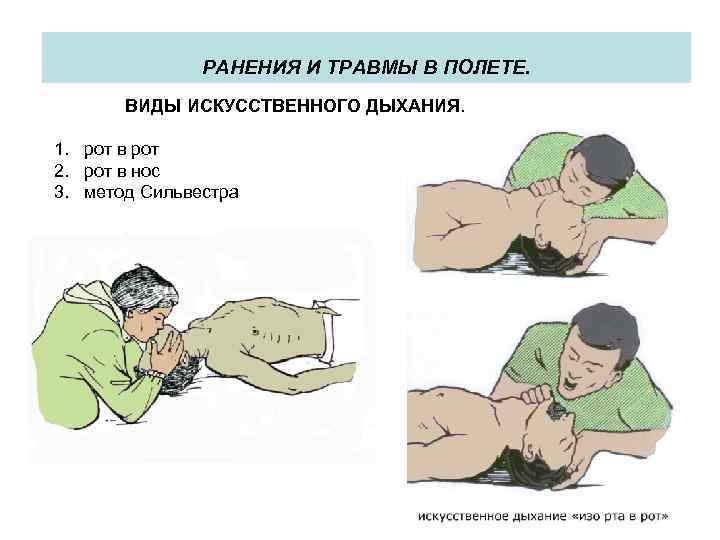 РАНЕНИЯ И ТРАВМЫ В ПОЛЕТЕ.

ВИДЫ ИСКУССТВЕННОГО ДЫХАНИЯ.

1. рот в рот
2. рот в нос
3. метод Сильвестра

искусственное дыхание «изо рта в рот»