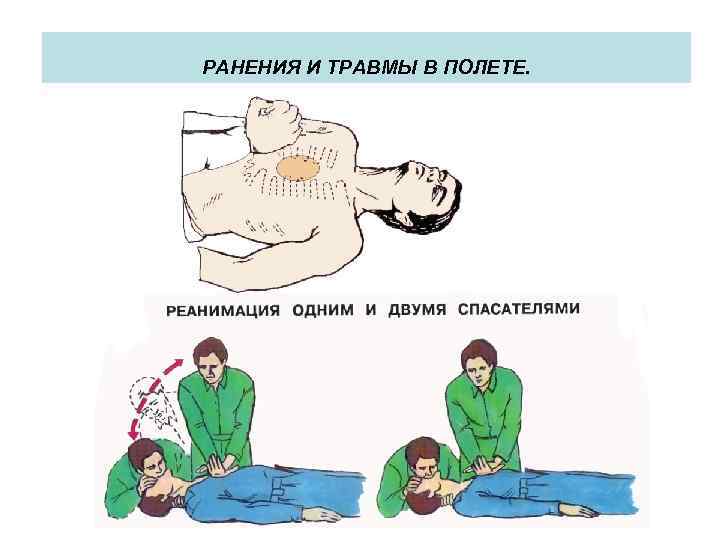 РАНЕНИЯ И ТРАВМЫ В ПОЛЕТЕ.

РЕАНИМАЦИЯ ОДНИМ И ДВУМЯ СПАСАТЕЛЯМИ