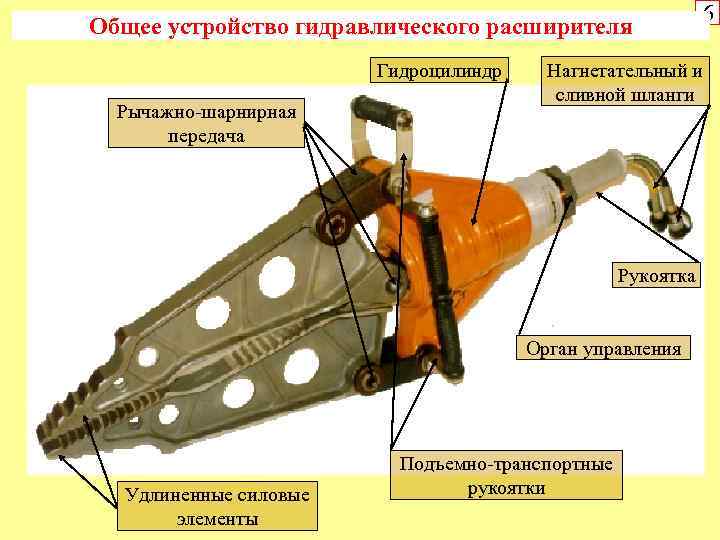 Общее устройство гидравлического расширителя

6

Гидроцилиндр

Нагнетательный и сливной шланги

Рычажно-шарнирная передача

Рукоятка

Орган управления

Подьемно-транспортные рукоятки

Удлиненные силовые элементы