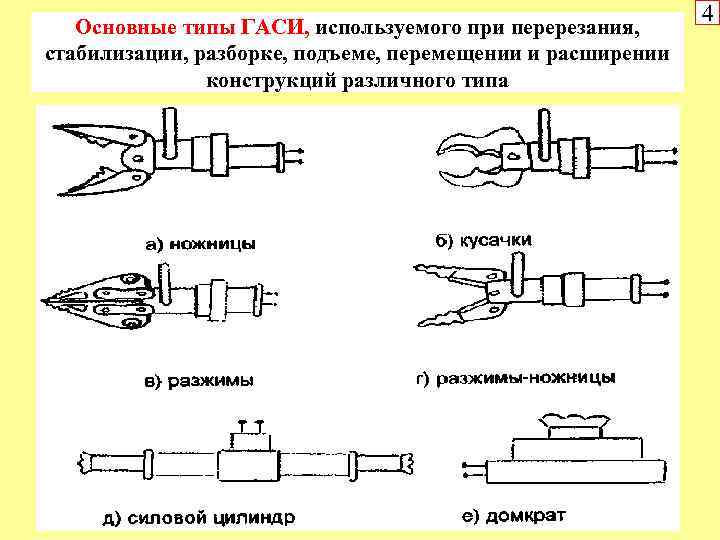 4

Основные типы ГАСИ, используемого при перерезания, стабилизации, разборке, подъеме, перемещении и расширении конструкций различного типа

а) ножницы

б) кусачки

в) разжимы

г) разжимы-ножницы

д) силовой цилиндр

е) домкрат