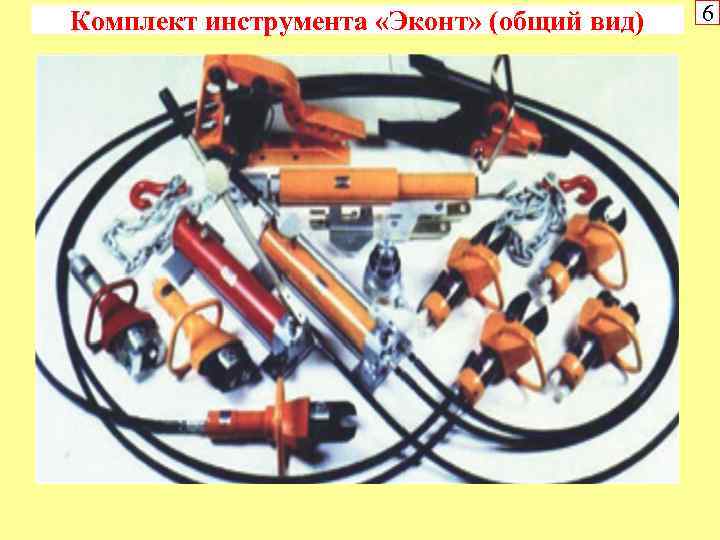 Комплект инструмента «Эконт» (общий вид)

6