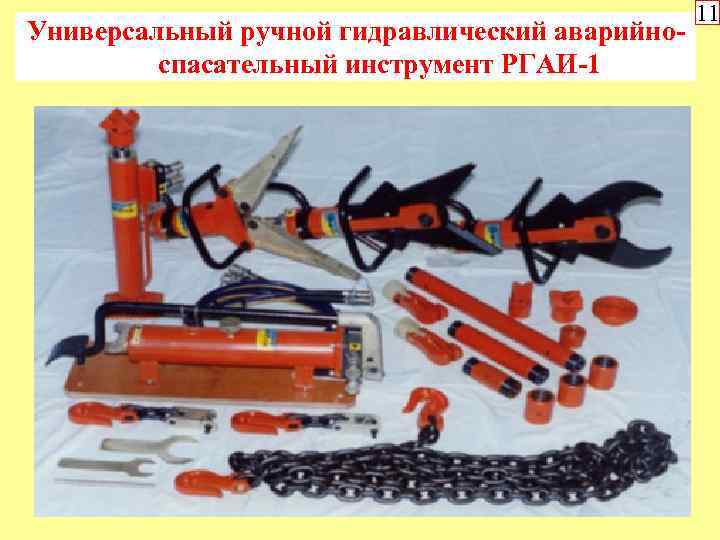 11

Универсальный ручной гидравлический аварийно-спасательный инструмент РГАИ-1