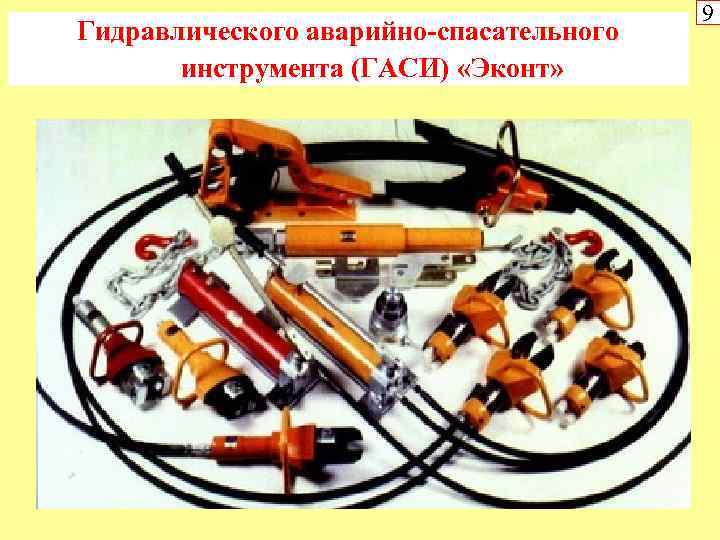 9

Гидравлического аварийно-спасательного инструмента (ГАСИ) «Эконт»