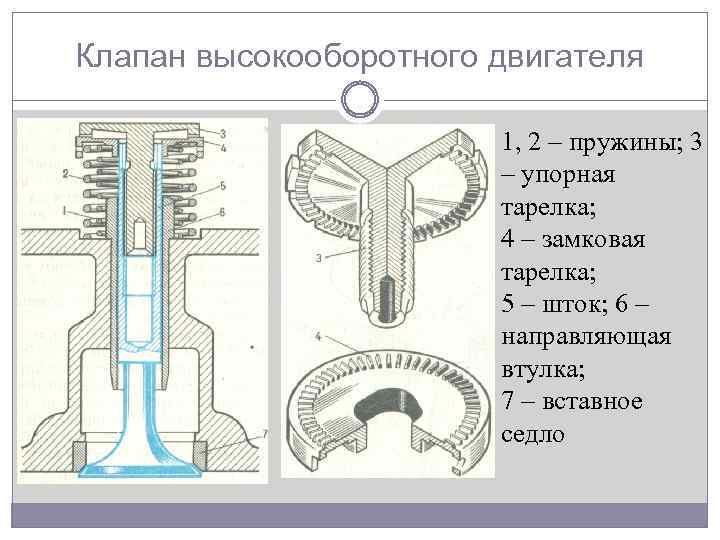 Клапан высокооборотного двигателя

3
4
2
5
1
6
7

3
4

1, 2 – пружины; 3 – упорная тарелка;
4 – замковая тарелка;
5 – шток; 6 – направляющая втулка;
7 – вставное седло