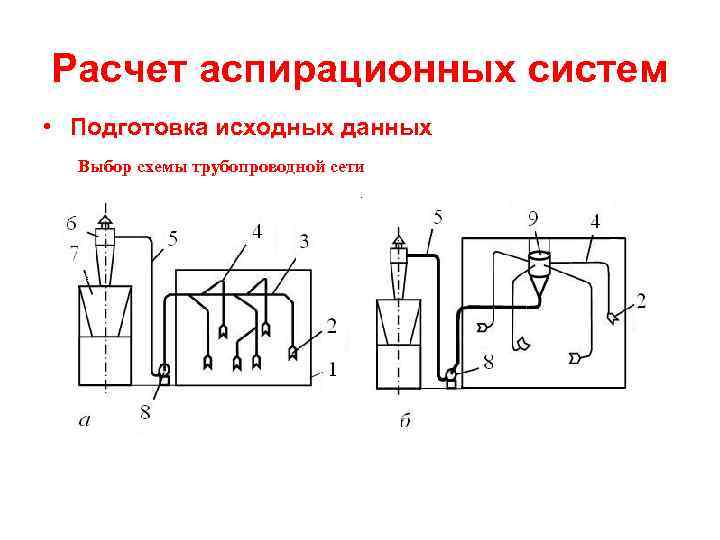 Расчет аспирационных систем

• Подготовка исходных данных

Выбор схемы трубопроводной сети

6
7
5
4
3
2
1
8
а

5
9
4
2
8
б