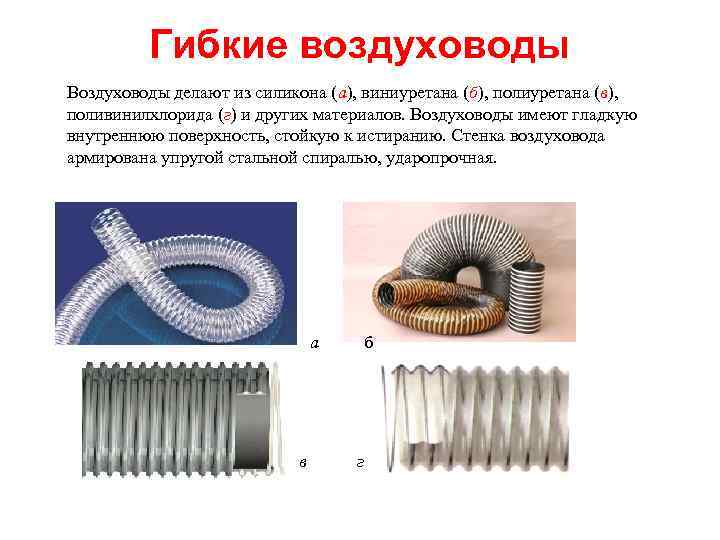 Гибкие воздуховоды

Воздуховоды делают из силикона (а), виниуретана (б), полиуретана (в), поливинилхлорида (г) и других материалов. Воздуховоды имеют гладкую внутреннюю поверхность, стойкую к истиранию. Стенка воздуховода армирована упругой стальной спиралью, ударопрочная.

а

б

в

г