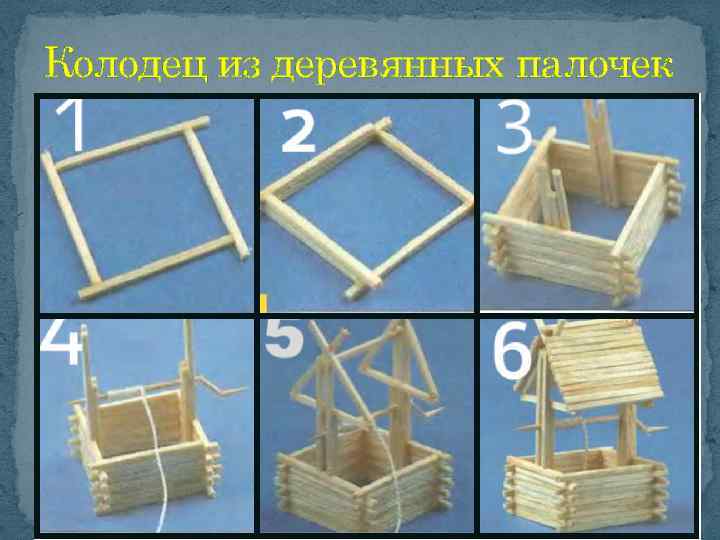 Колодец из деревянных палочек

1

2

3

4

5

6