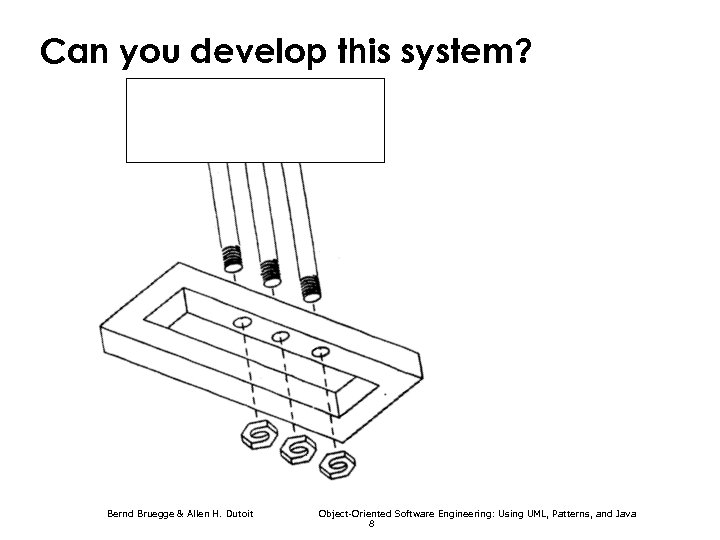 Can you develop this system?

Bernd Bruegge & Allen H. Dutoit

Object-Oriented Software Engineering: Using UML, Patterns, and Java

8