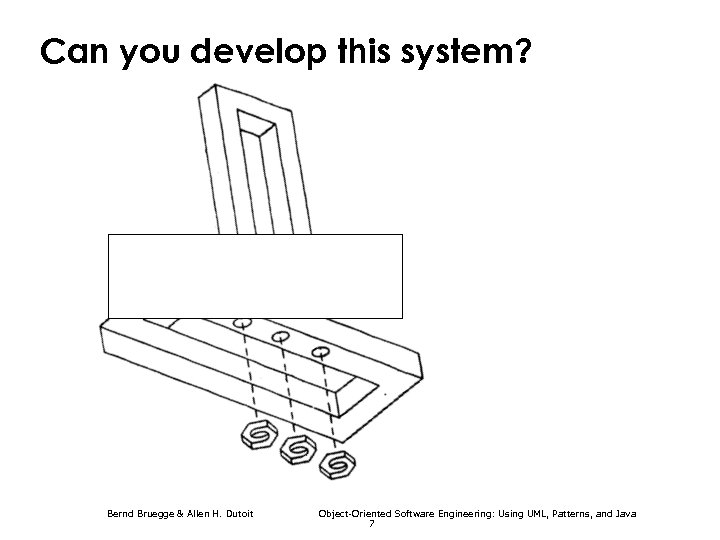 Can you develop this system?

Bernd Bruegge & Allen H. Dutoit

Object-Oriented Software Engineering: Using UML, Patterns, and Java

7