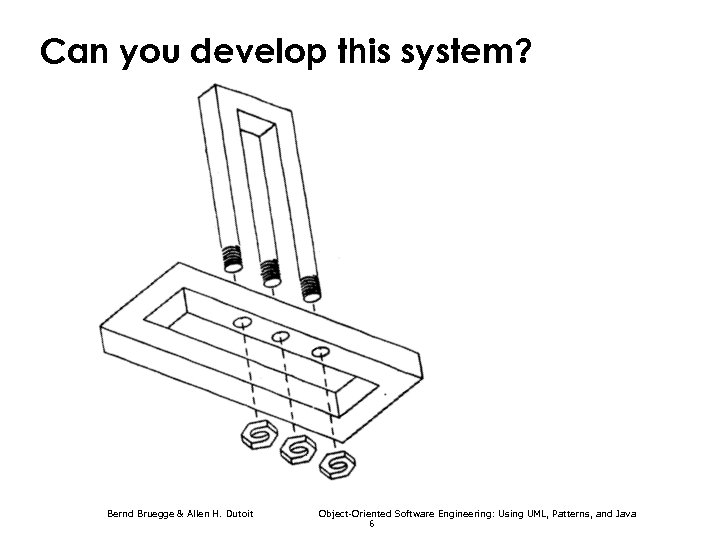 Can you develop this system?

Bernd Bruegge & Allen H. Dutoit

Object-Oriented Software Engineering: Using UML, Patterns, and Java

6