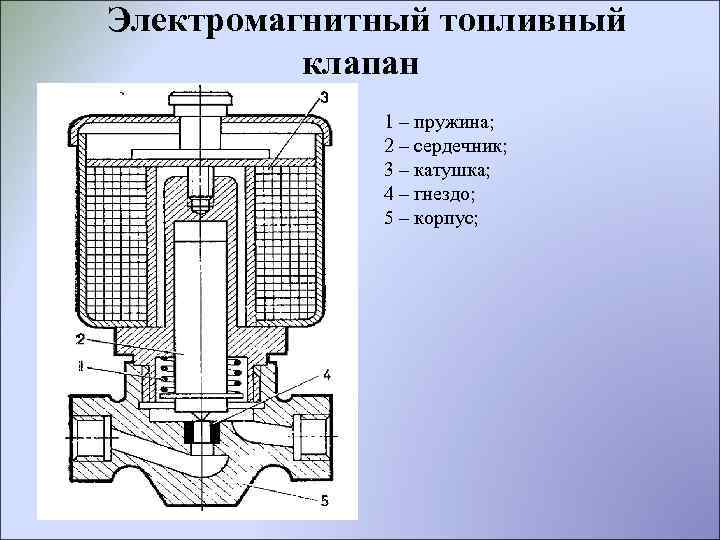 Электромагнитный топливный клапан

3

2

1

4

5

1 – пружина;
2 – сердечник;
3 – катушка;
4 – гнездо;
5 – корпус;