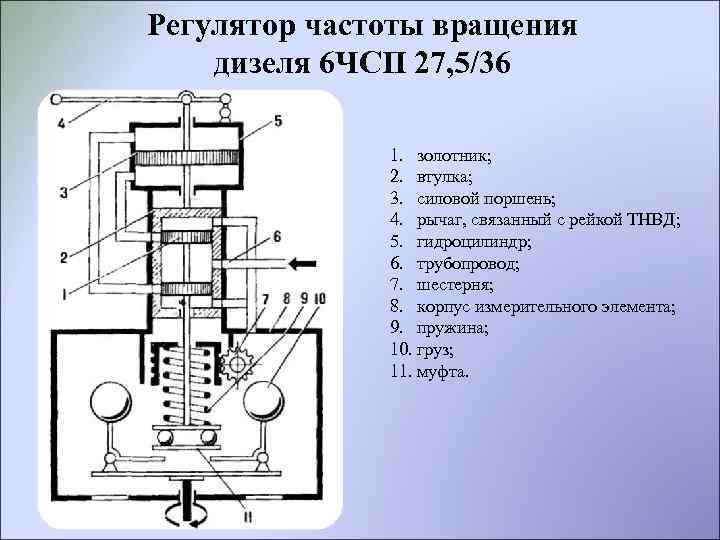 Регулятор частоты вращения дизеля 6ЧСП 27,5/36

4
5
3
2
6
1
7
8
9
10
11

1. золотник;
2. втулка;
3. силовой поршень;
4. рычаг, связанный с рейкой ТНВД;
5. гидроцилиндр;
6. трубопровод;
7. шестерня;
8. корпус измерительного элемента;
9. пружина;
10. груз;
11. муфта.