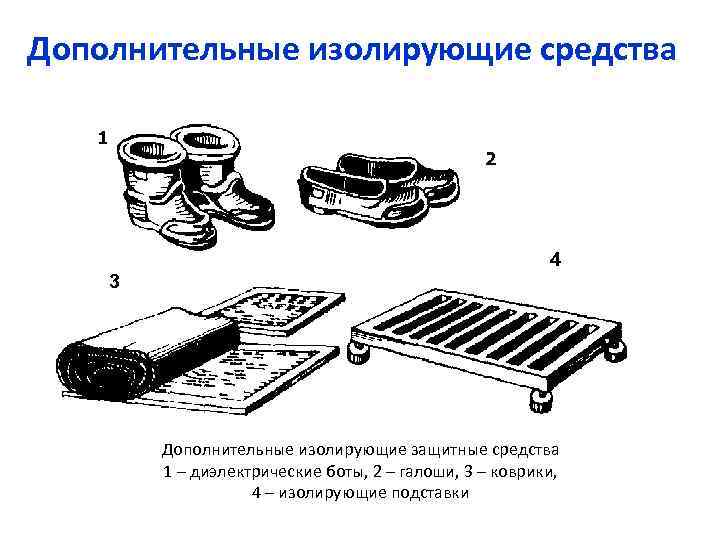 Дополнительные изолирующие средства

1

2

3

4

Дополнительные изолирующие защитные средства
1 – диэлектрические боты, 2 – галоши, 3 – коврики,
4 – изолирующие подставки