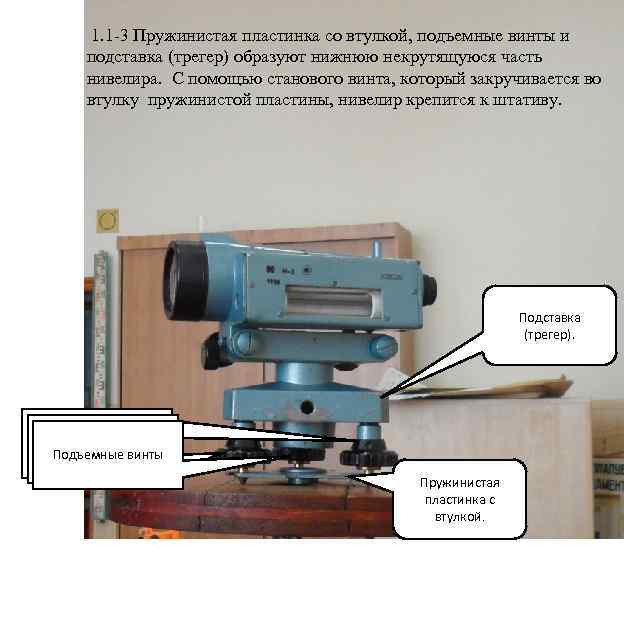 1.1-3 Пружинистая пластинка со втулкой, подъемные винты и подставка (трегер) образуют нижнюю некрутящуюся часть нивелира. С помощью станового винта, который закручивается во втулку пружинистой пластины, нивелир крепится к штативу.

Подставка (трегер).

Подъемные винты

Пружинистая пластинка с втулкой.