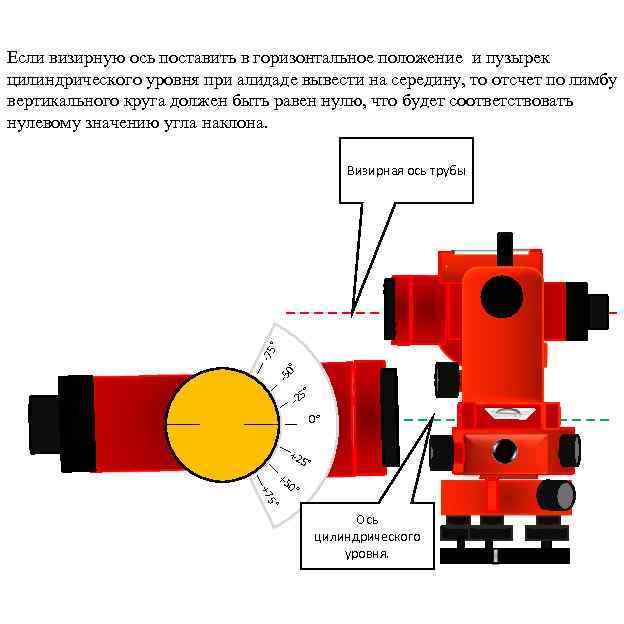 Если визирную ось поставить в горизонтальное положение и пузырек цилиндрического уровня при алидаде вывести на середину, то отсчет по лимбу вертикального круга должен быть равен нулю, что будет соответствовать нулевому значению угла наклона.

Визирная ось трубы

-75°
-50°
-25°
0°
+25°
+50°
+75°

Ось цилиндрического уровня.