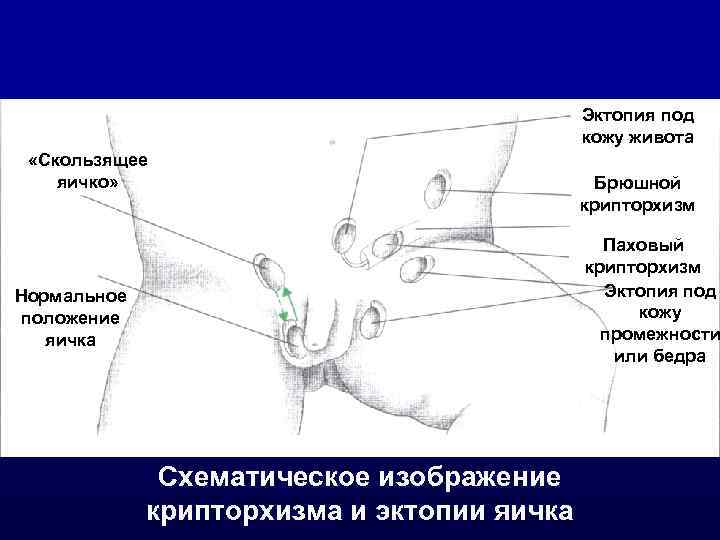 «Скользящее яичко»

Нормальное положение яичка

Эктопия под кожу живота

Брюшной крипторхизм

Паховый крипторхизм

Эктопия под кожу промежности или бедра

Схематическое изображение крипторхизма и эктопии яичка