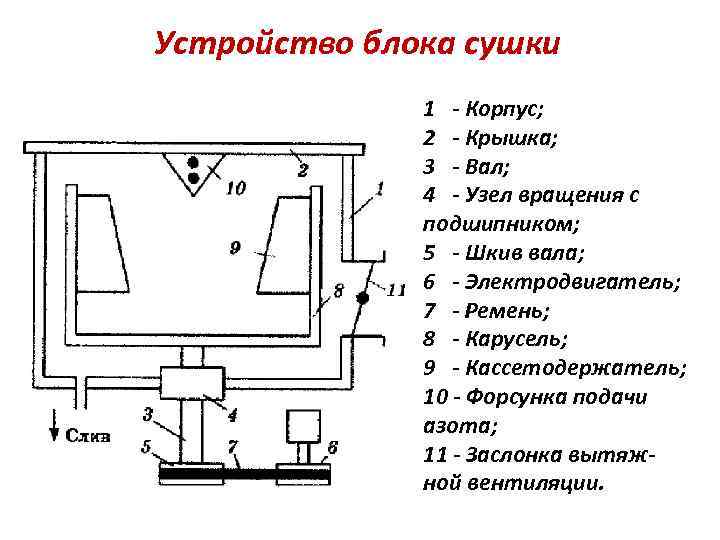 Устройство блока сушки

2
10
1
9
8
11
4
3
Слив
5
7
6

1 - Корпус;
2 - Крышка;
3 - Вал;
4 - Узел вращения с подшипником;
5 - Шкив вала;
6 - Электродвигатель;
7 - Ремень;
8 - Карусель;
9 - Кассетодержатель;
10 - Форсунка подачи азота;
11 - Заслонка вытяжной вентиляции.