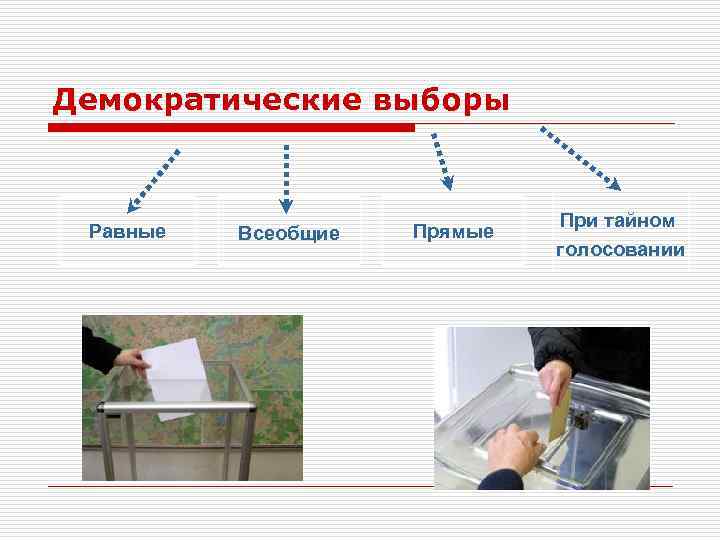 Демократические выборы

Равные

Всеобщие

Прямые

При тайном голосовании