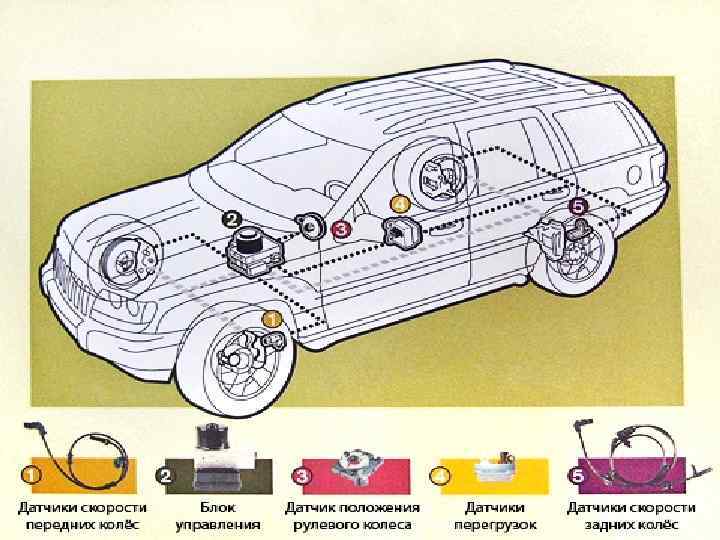 2
3
4
5
1

1
Датчики скорости передних колёс

2
Блок управления

3
Датчик положения рулевого колеса

4
Датчики перегрузок

5
Датчики скорости задних колёс