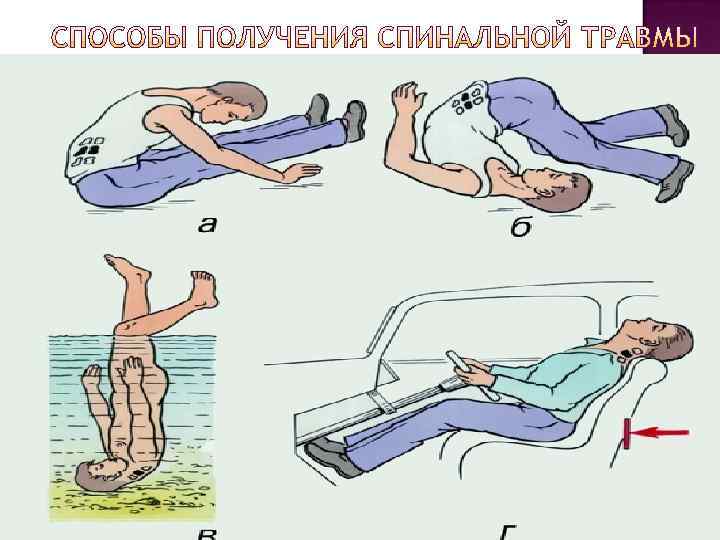 СПОСОБЫ ПОЛУЧЕНИЯ СПИНАЛЬНОЙ ТРАВМЫ

а

б

в

г