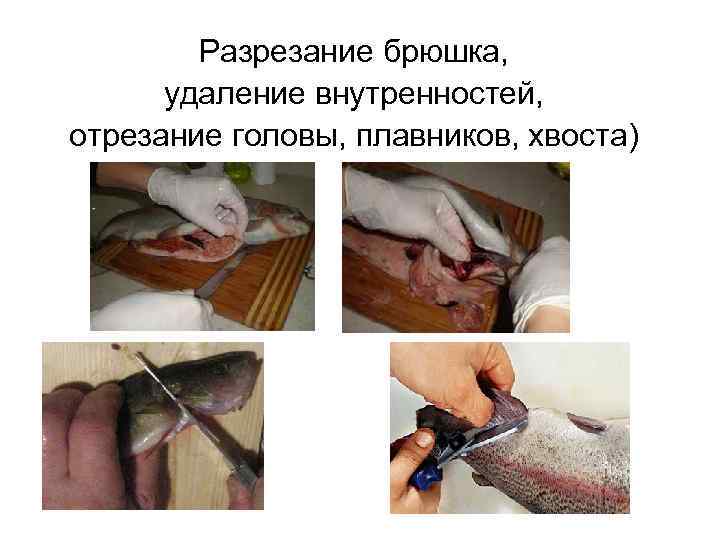 Разрезание брюшка,
удаление внутренностей,
отрезание головы, плавников, хвоста)