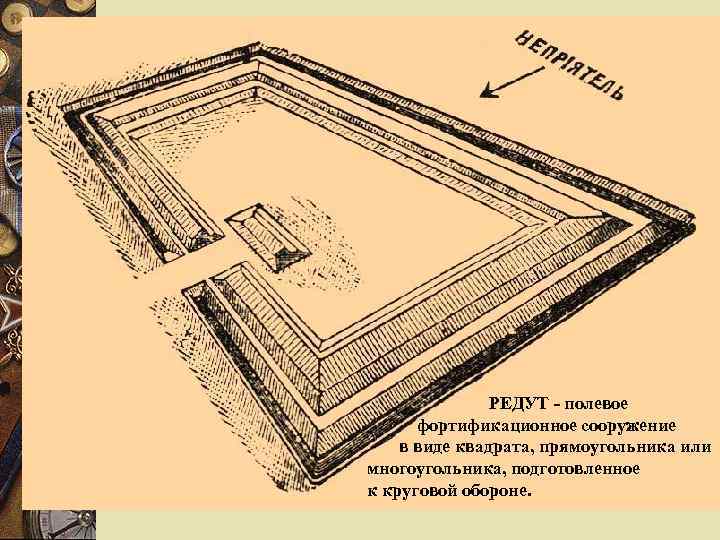 НЕПРІЯТЕЛЬ

РЕДУТ - полевое фортификационное сооружение в виде квадрата, прямоугольника или многоугольника, подготовленное к круговой обороне.