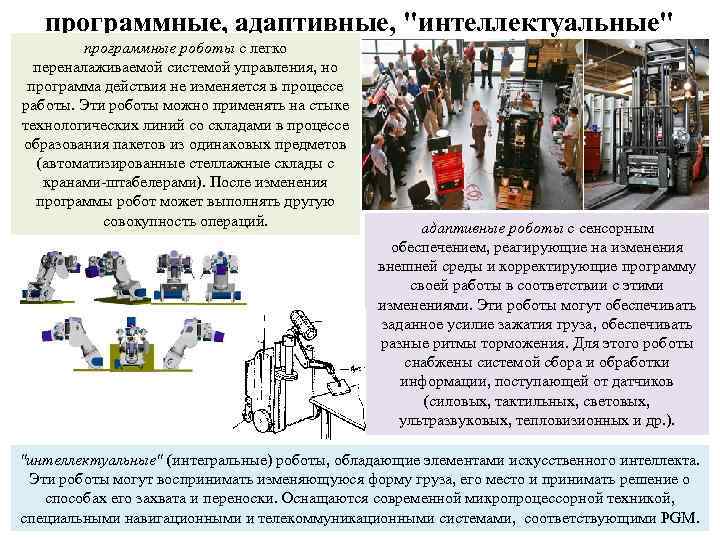 программные, адаптивные, "интеллектуальные"

программные роботы с легко переналаживаемой системой управления, но программа действия не изменяется в процессе работы. Эти роботы можно применять на стыке технологических линий со складами в процессе образования пакетов из одинаковых предметов (автоматизированные стеллажные склады с кранами-штабелерами). После изменения программы робот может выполнять другую совокупность операций.

адаптивные роботы с сенсорным обеспечением, реагирующие на изменения внешней среды и корректирующие программу своей работы в соответствии с этими изменениями. Эти роботы могут обеспечивать заданное усилие зажатия груза, обеспечивать разные ритмы торможения. Для этого роботы снабжены системой сбора и обработки информации, поступающей от датчиков (силовых, тактильных, световых, ультразвуковых, тепловизионных и др.).

"интеллектуальные" (интегральные) роботы, обладающие элементами искусственного интеллекта. Эти роботы могут воспринимать изменяющуюся форму груза, его место и принимать решение о способах его захвата и переноски. Оснащаются современной микропроцессорной техникой, специальными навигационными и телекоммуникационными системами, соответствующими PGM.