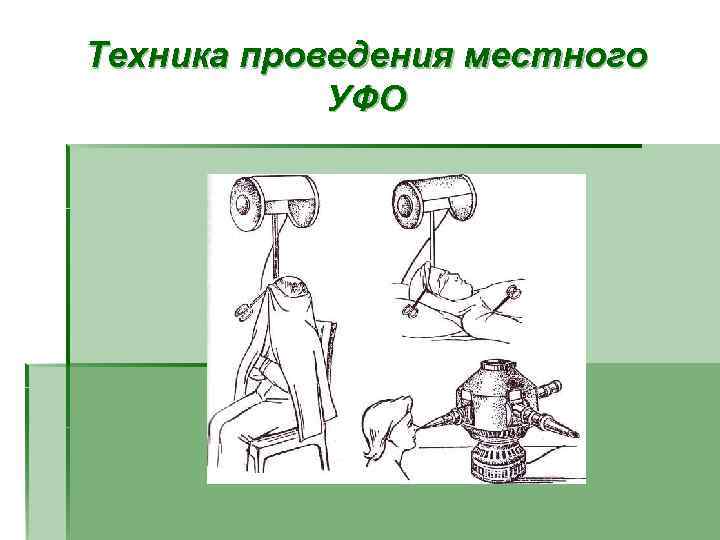 Техника проведения местного УФО