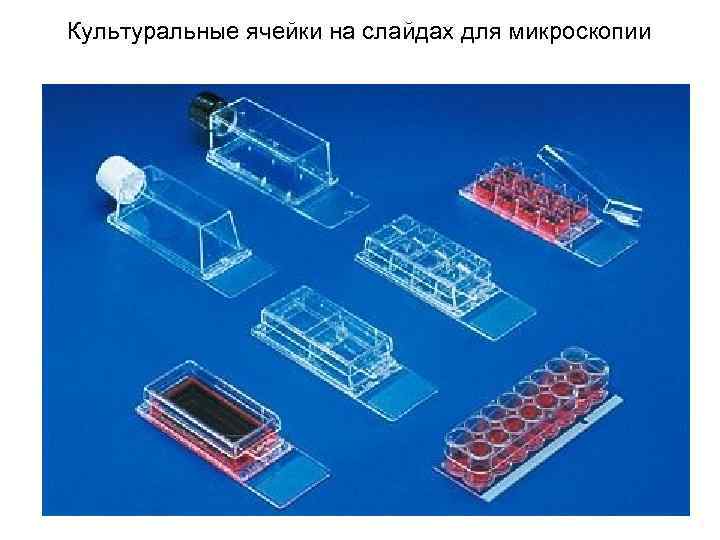 Культуральные ячейки на слайдах для микроскопии