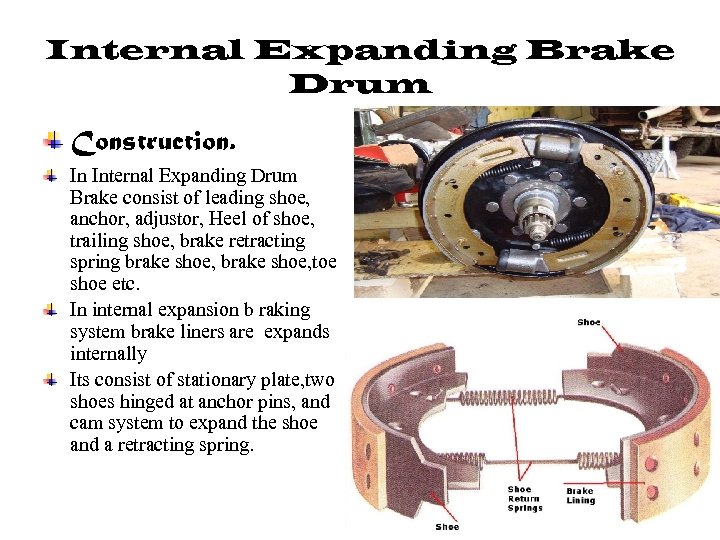 Internal Expanding Brake Drum

Construction.

In Internal Expanding Drum Brake consist of leading shoe, anchor, adjustor, Heel of shoe, trailing shoe, brake retracting spring brake shoe, brake shoe,toe shoe etc.

In internal expansion b raking system brake liners are expands internally

Its consist of stationary plate,two shoes hinged at anchor pins, and cam system to expand the shoe and a retracting spring.

Shoe

Shoe Return Springs

Brake Lining

Shoe